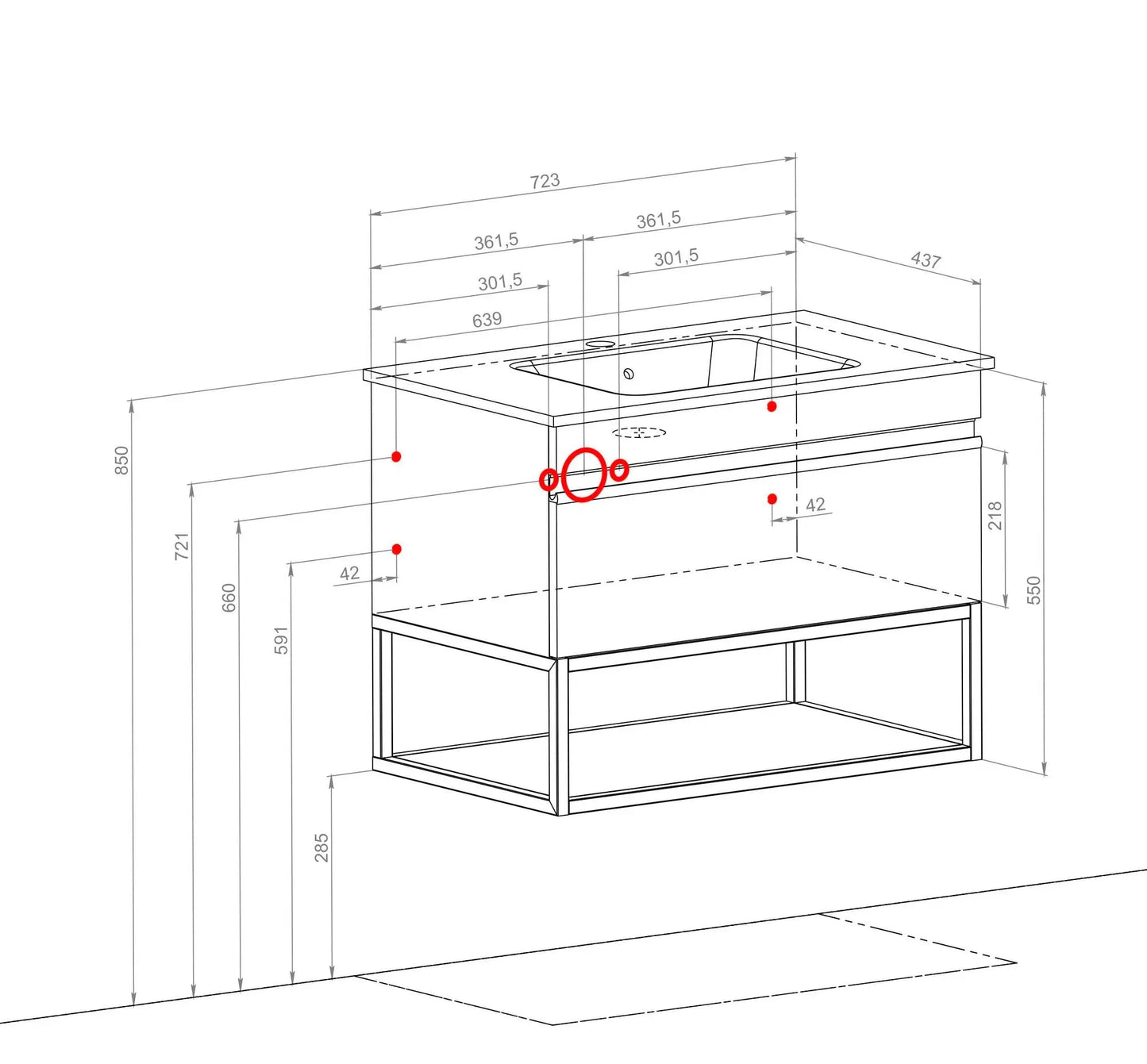 723
361,5
361,5
301,5
301,5
437
639
850
721
660
591
42
42
218
550
285