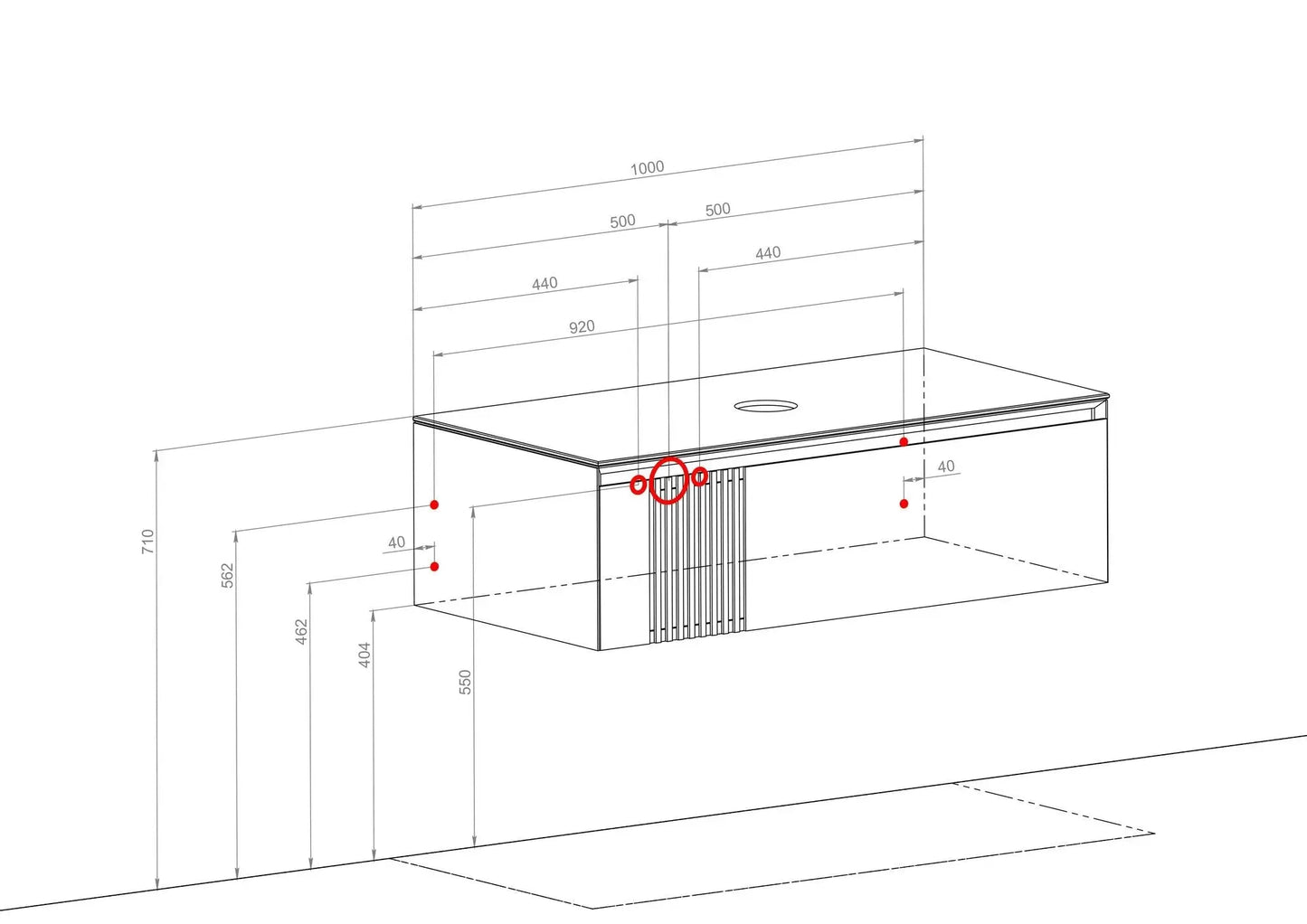 1000

500

500

440

440

920

40

40

710

562

462

404

550